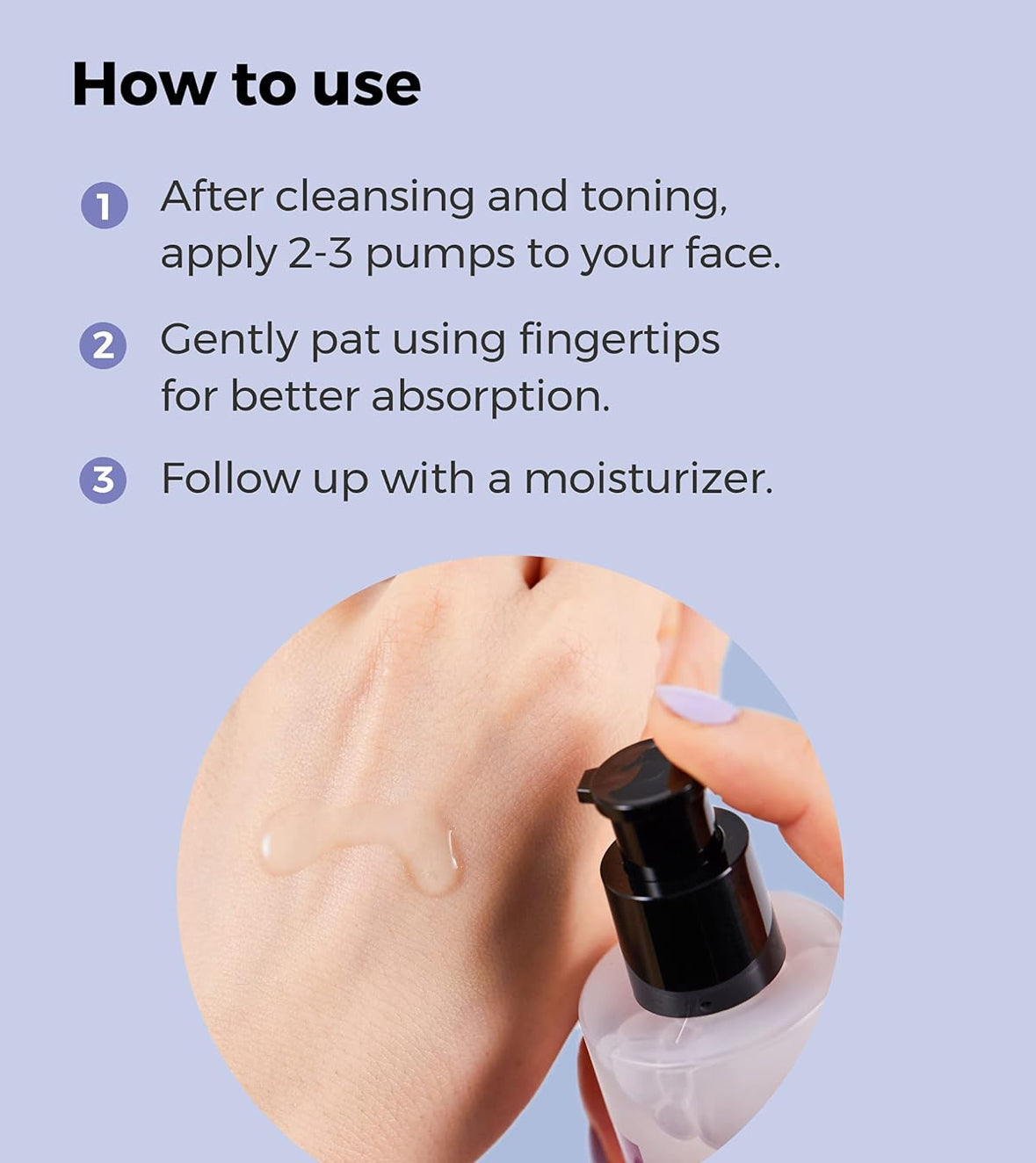 How to use

1 After cleansing and toning, apply 2-3 pumps to your face.

2 Gently pat using fingertips for better absorption.

3 Follow up with a moisturizer.